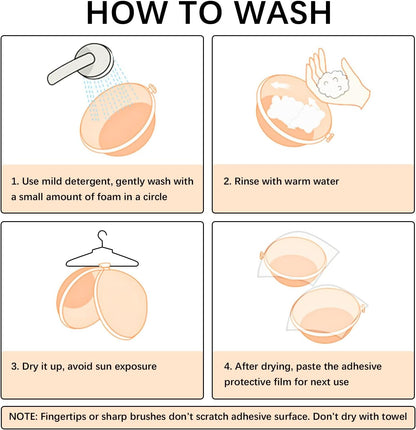 HOW TO WASH

1. Use mild detergent, gently wash with a small amount of foam in a circle

2. Rinse with warm water

3. Dry it up, avoid sun exposure

4. After drying, paste the adhesive protective film for next use

NOTE: Fingertips or sharp brushes don't scratch adhesive surface. Don't dry with towel