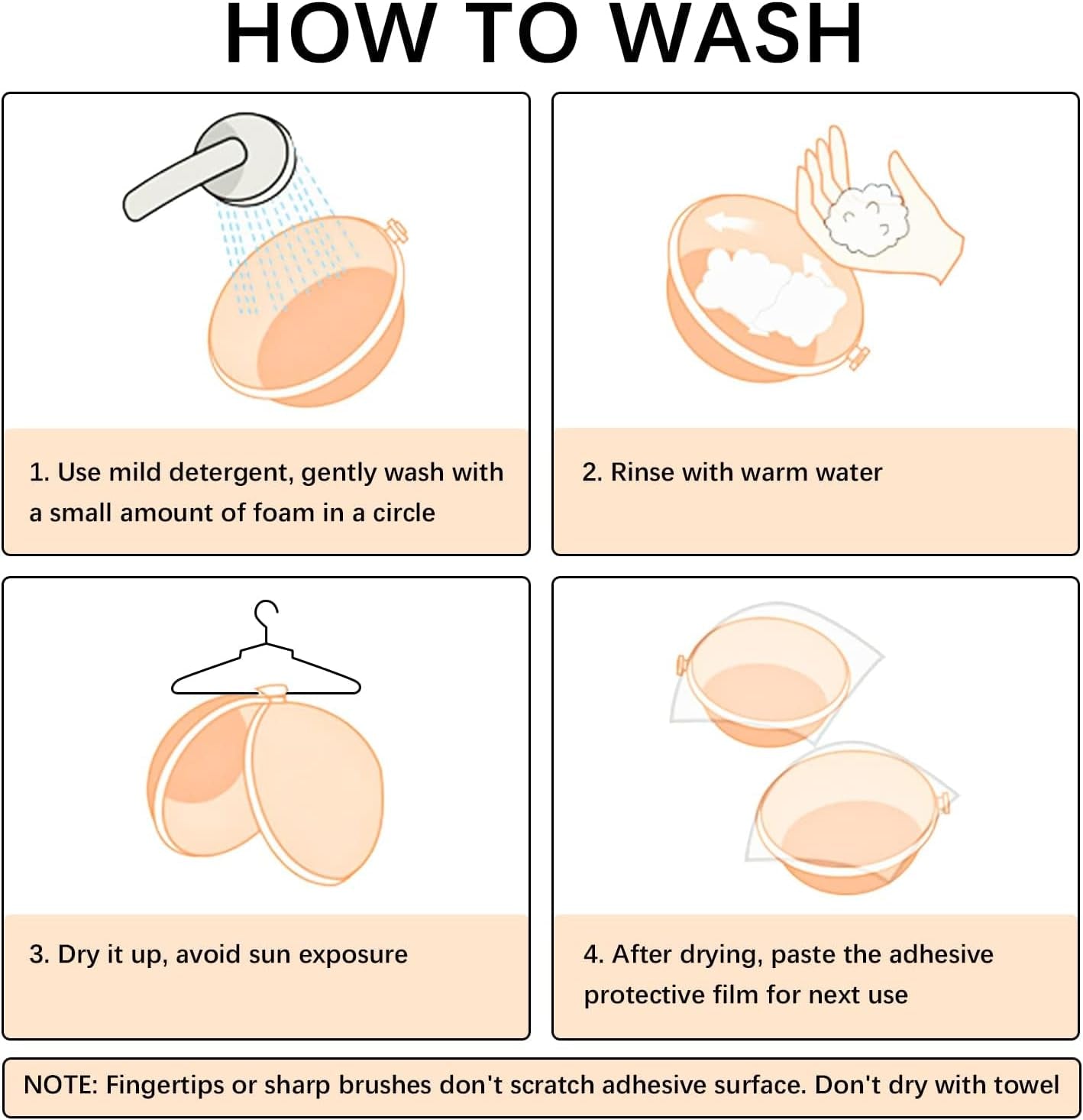 HOW TO WASH

1. Use mild detergent, gently wash with a small amount of foam in a circle

2. Rinse with warm water

3. Dry it up, avoid sun exposure

4. After drying, paste the adhesive protective film for next use

NOTE: Fingertips or sharp brushes don't scratch adhesive surface. Don't dry with towel